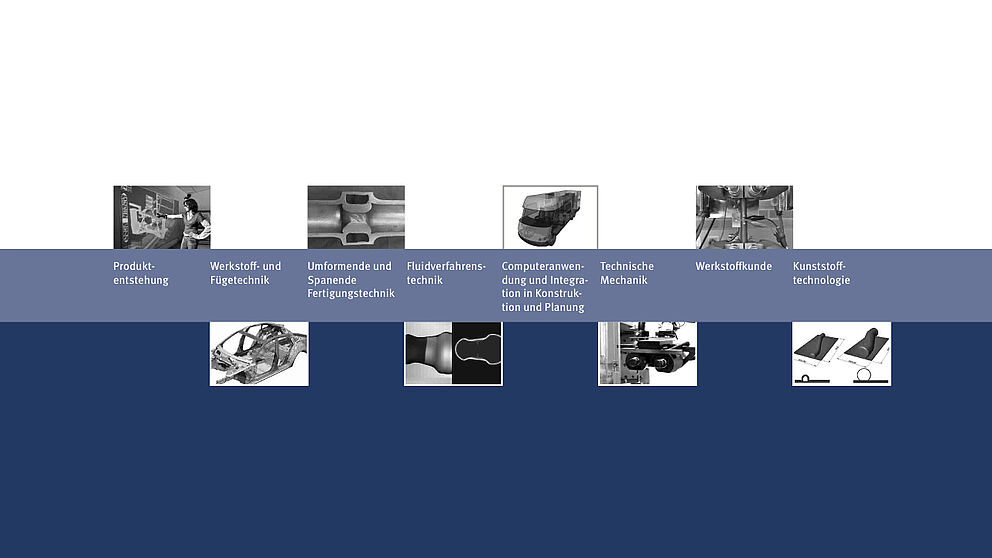 Produktentstehung

Werkstoff- und Fügetechnik

Umformende und Spanende Fertigungstechnik

Fluidverfahrenstechnik

Computeranwendung und Integration in Konstruktion und Planung

Technische Mechanik

Werkstoffkunde

Kunststofftechnologie